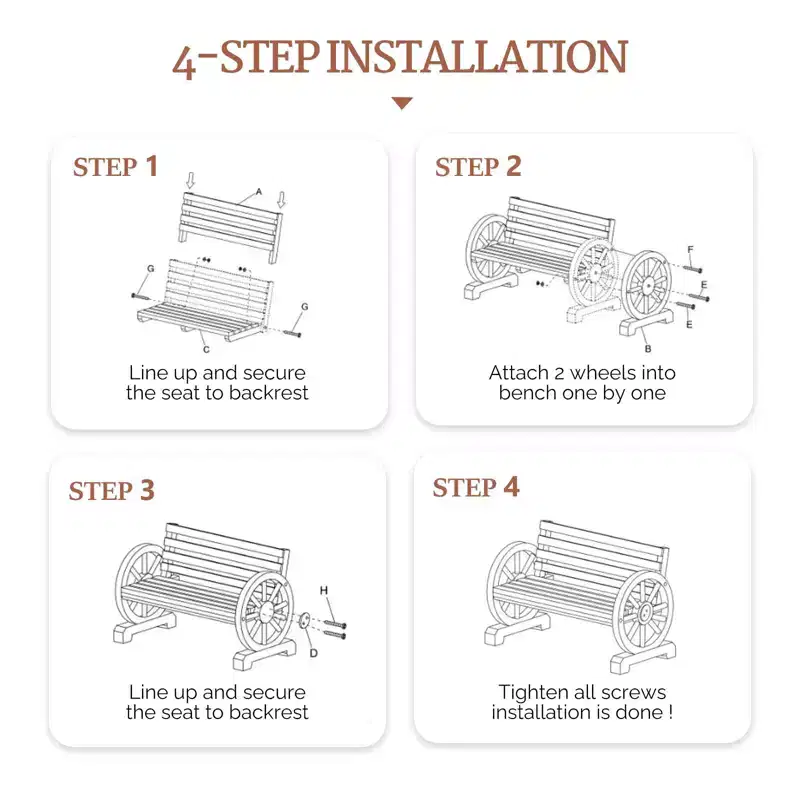 4-STEP INSTALLATION

STEP 1

A

G

G

C

Line up and secure the seat to backrest

STEP 2

F

E

E

B

Attach 2 wheels into bench one by one

STEP 3

H

D

Line up and secure the seat to backrest

STEP 4

Tighten all screws installation is done !