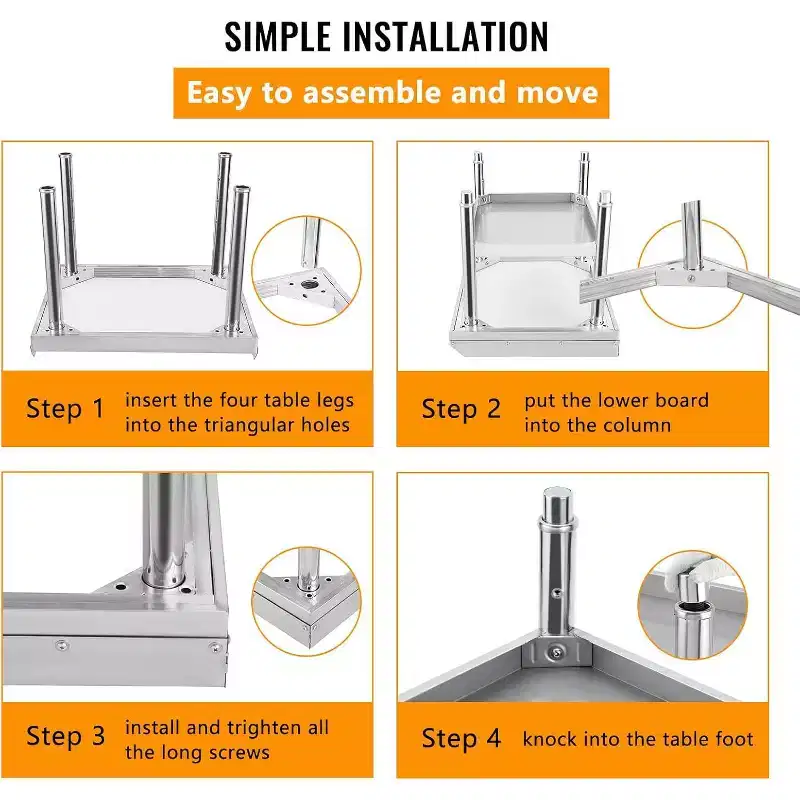 SIMPLE INSTALLATION

Easy to assemble and move

Step 1 insert the four table legs into the triangular holes

Step 2 put the lower board into the column

Step 3 install and trighten all the long screws

Step 4 knock into the table foot