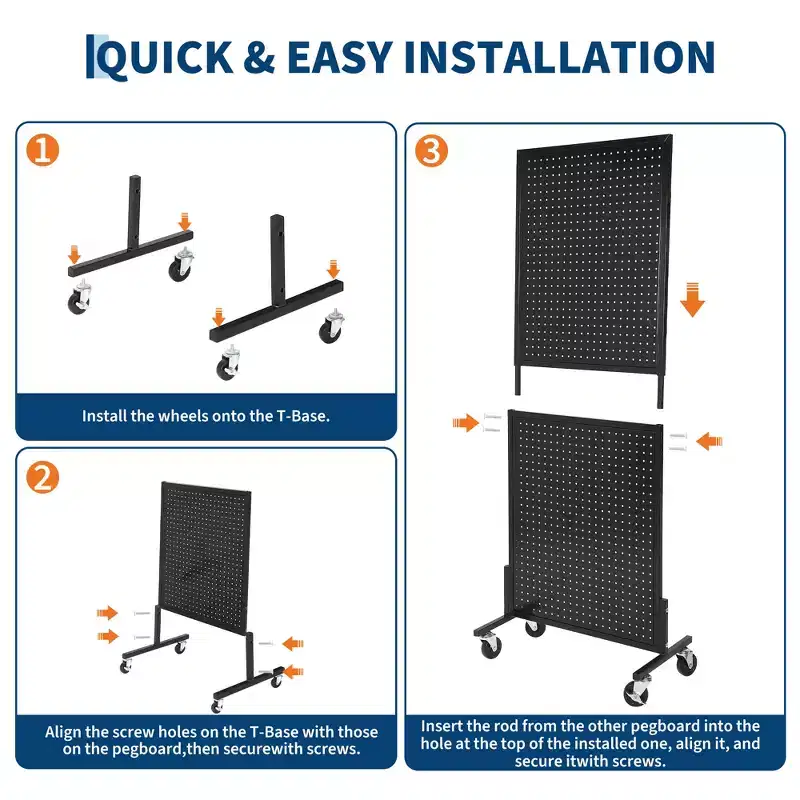 QUICK & EASY INSTALLATION

1

Install the wheels onto the T-Base.

2

Align the screw holes on the T-Base with those on the pegboard,then securewith screws.

3

Insert the rod from the other pegboard into the hole at the top of the installed one, align it, and secure itwith screws.